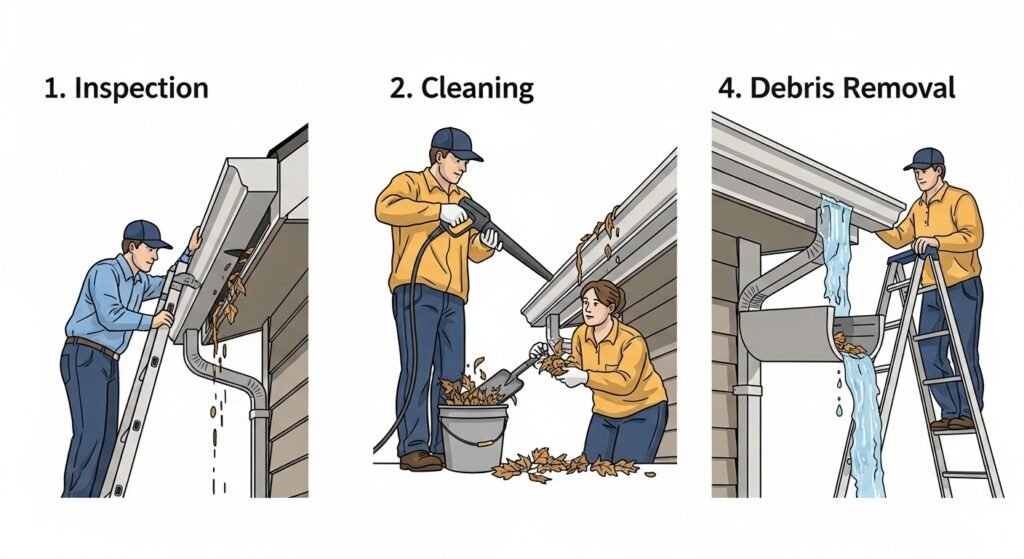 1. Inspection

2. Cleaning

4. Debris Removal